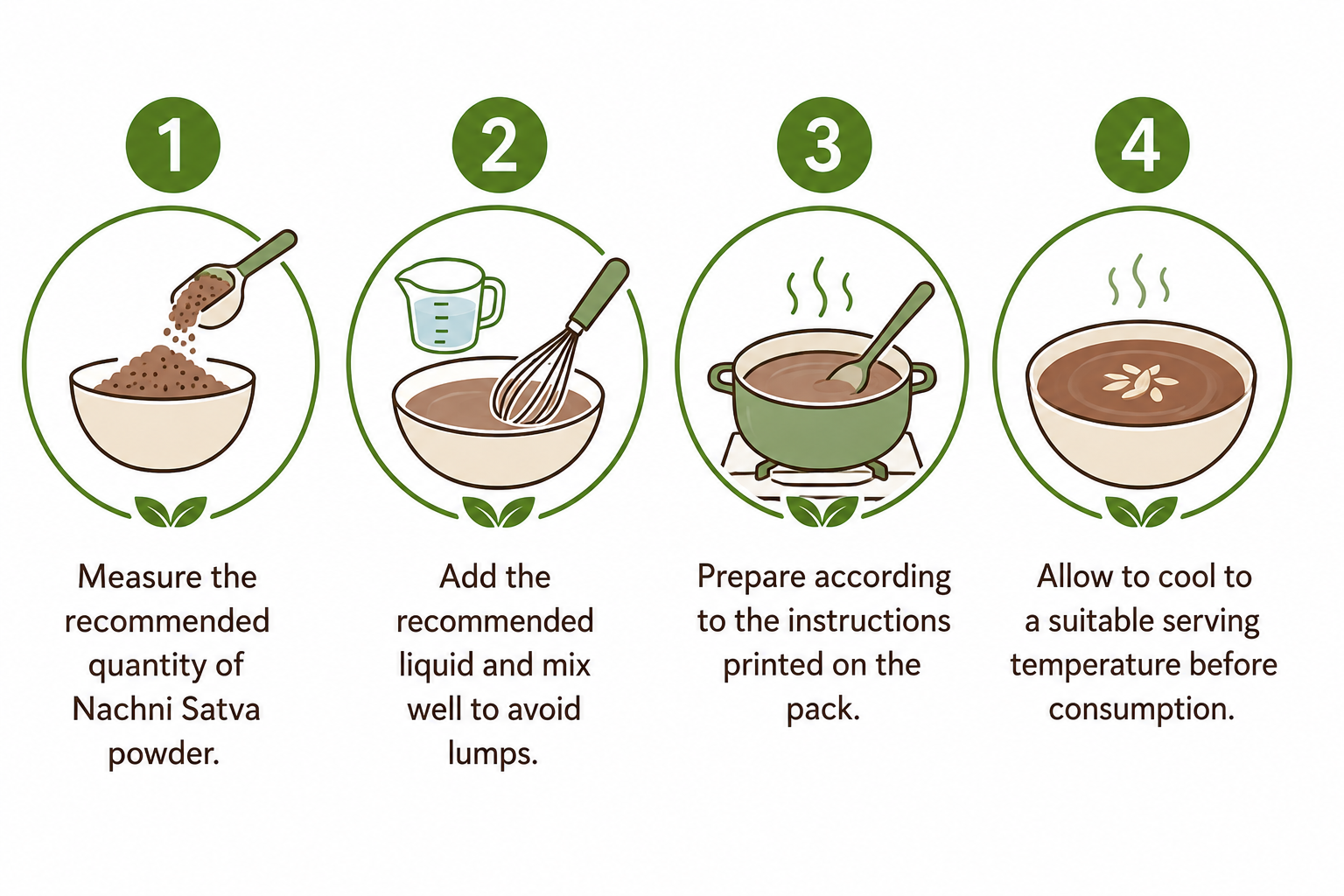 1

Measure the recommended quantity of Nachni Satva powder.

2

Add the recommended liquid and mix well to avoid lumps.

3

Prepare according to the instructions printed on the pack.

4

Allow to cool to a suitable serving temperature before consumption.